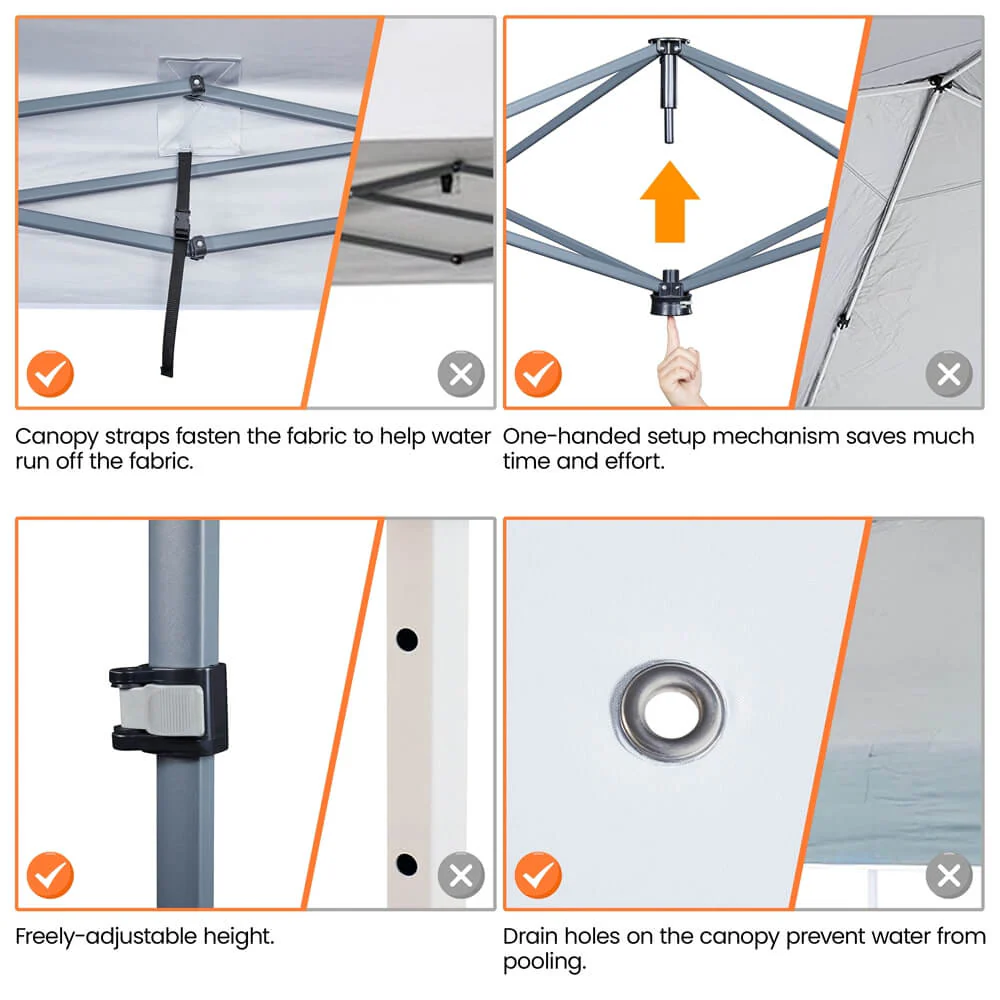 Canopy straps fasten the fabric to help water run off the fabric.

One-handed setup mechanism saves much time and effort.

Freely-adjustable height.

Drain holes on the canopy prevent water from pooling.