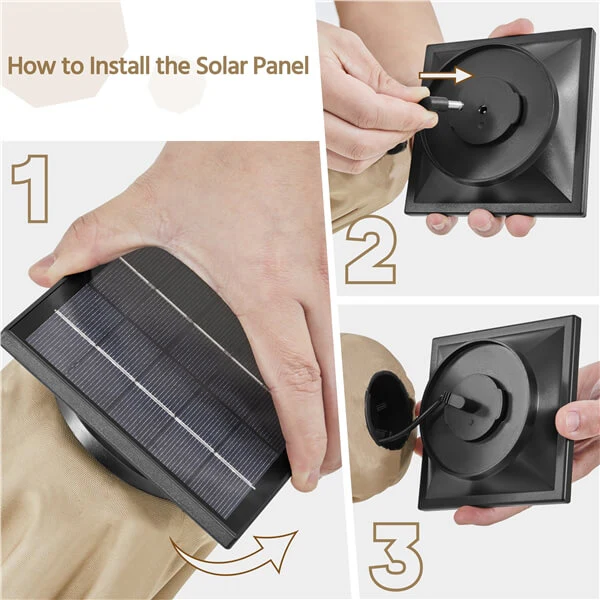 How to Install the Solar Panel

1

2

3